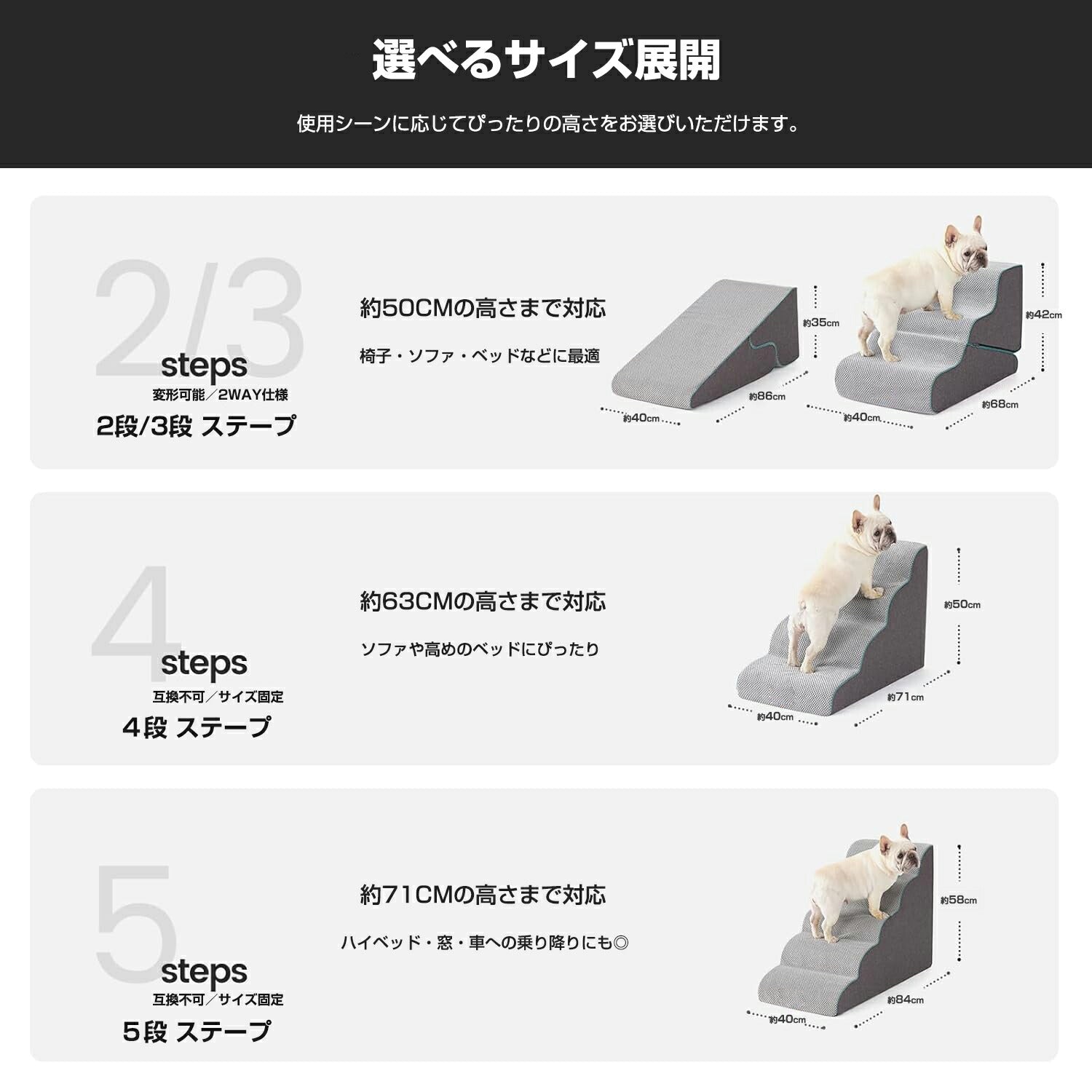 選べるサイズ展開

使用シーンに応じてぴったりの高さをお選びいただけます。

2/3
steps
変形可能／2WAY仕様
2段/3段 ステープ

約50CMの高さまで対応

椅子・ソファ・ベッドなどに最適

約35cm
約86cm
約40cm
約42cm
約68cm
約40cm

4
steps
互換不可／サイズ固定
4段 ステープ

約63CMの高さまで対応

ソファや高めのベッドにぴったり

約50cm
約71cm
約40cm

5
steps
互換不可／サイズ固定
5段 ステープ

約71CMの高さまで対応

ハイベッド・窓・車への乗り降りにも◎

約58cm
約84cm
約40cm