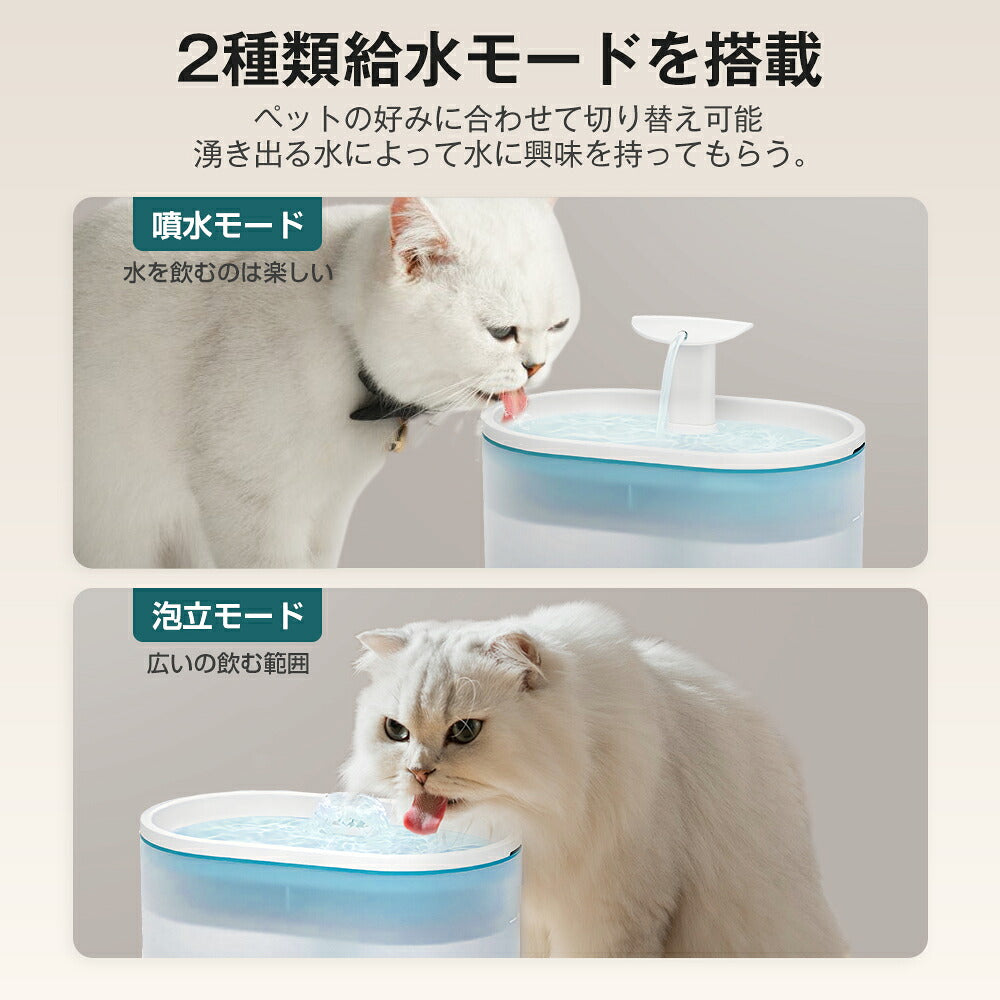 2種類給水モードを搭載

ペットの好みに合わせて切り替え可能
湧き出る水によって水に興味を持ってもらう。

噴水モード

水を飲むのは楽しい

泡立モード

広いの飲む範囲