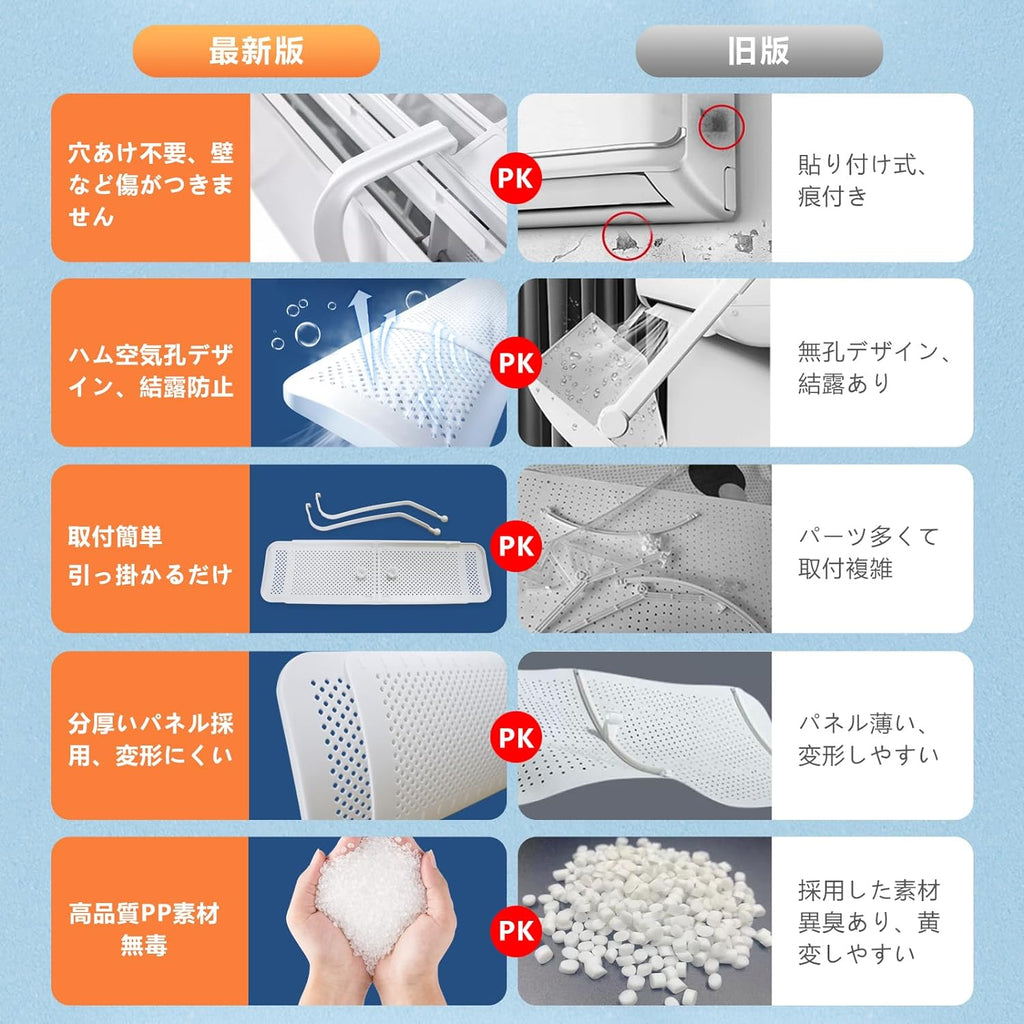 最新版

旧版

穴あけ不要、壁など傷がつきません

PK

貼り付け式、痕付き

ハム空気孔デザイン、結露防止

PK

無孔デザイン、結露あり

取付簡単
引っ掛かるだけ

PK

パーツ多くて取付複雑

分厚いパネル採用、変形にくい

PK

パネル薄い、変形しやすい

高品質PP素材
無毒

PK

採用した素材異臭あり、黄変しやすい