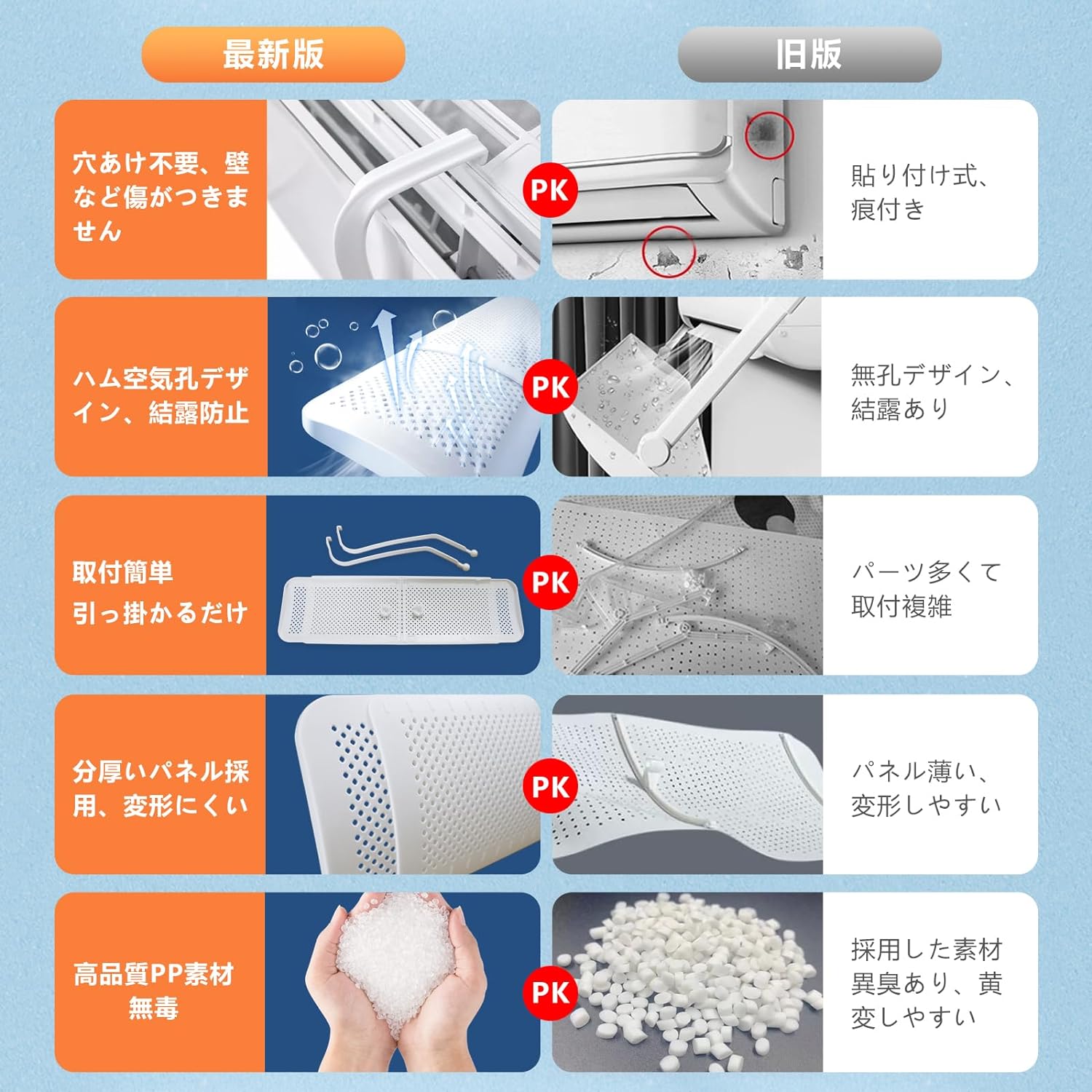 最新版

旧版

穴あけ不要、壁など傷がつきません

PK

貼り付け式、痕付き

ハム空気孔デザイン、結露防止

PK

無孔デザイン、結露あり

取付簡単
引っ掛かるだけ

PK

パーツ多くて取付複雑

分厚いパネル採用、変形にくい

PK

パネル薄い、変形しやすい

高品質PP素材
無毒

PK

採用した素材異臭あり、黄変しやすい