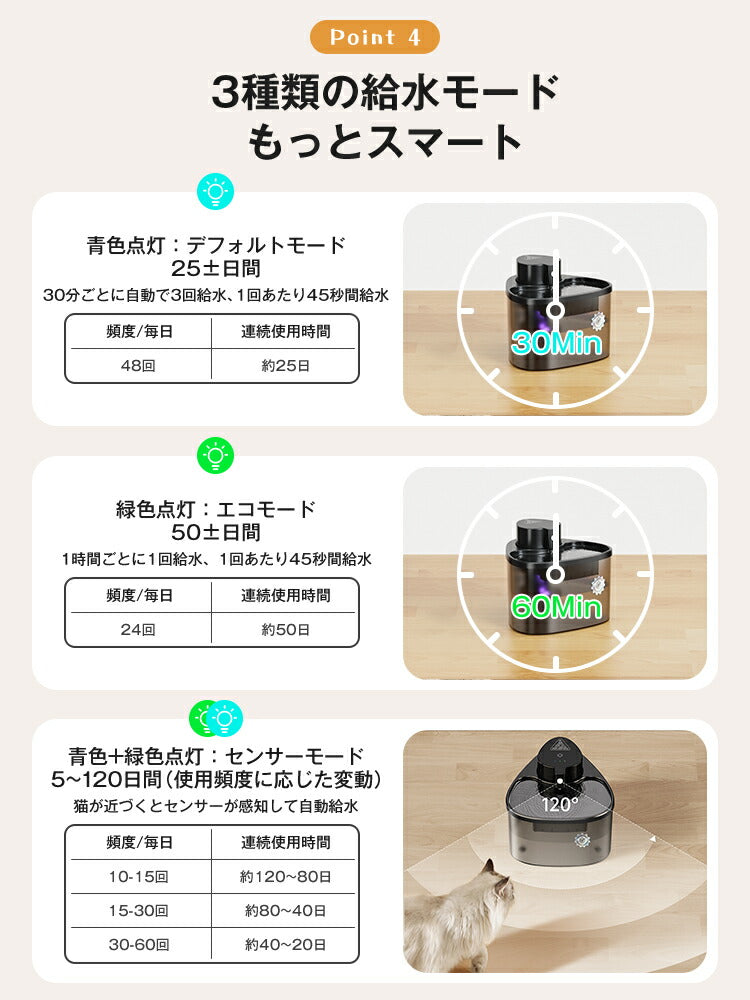 Point 4

3種類の給水モード
もっとスマート

青色点灯：デフォルトモード
25±日間
30分ごとに自動で3回給水、1回あたり45秒間給水

| 頻度/毎日 | 連続使用時間 |
|---|---|
| 48回 | 約25日 |

30Min

緑色点灯：エコモード
50±日間
1時間ごとに1回給水、1回あたり45秒間給水

| 頻度/毎日 | 連続使用時間 |
|---|---|
| 24回 | 約50日 |

60Min

青色+緑色点灯：センサーモード
5~120日間（使用頻度に応じた変動）
猫が近づくとセンサーが感知して自動給水

| 頻度/毎日 | 連続使用時間 |
|---|---|
| 10-15回 | 約120~80日 |
| 15-30回 | 約80~40日 |
| 30-60回 | 約40~20日 |

120°