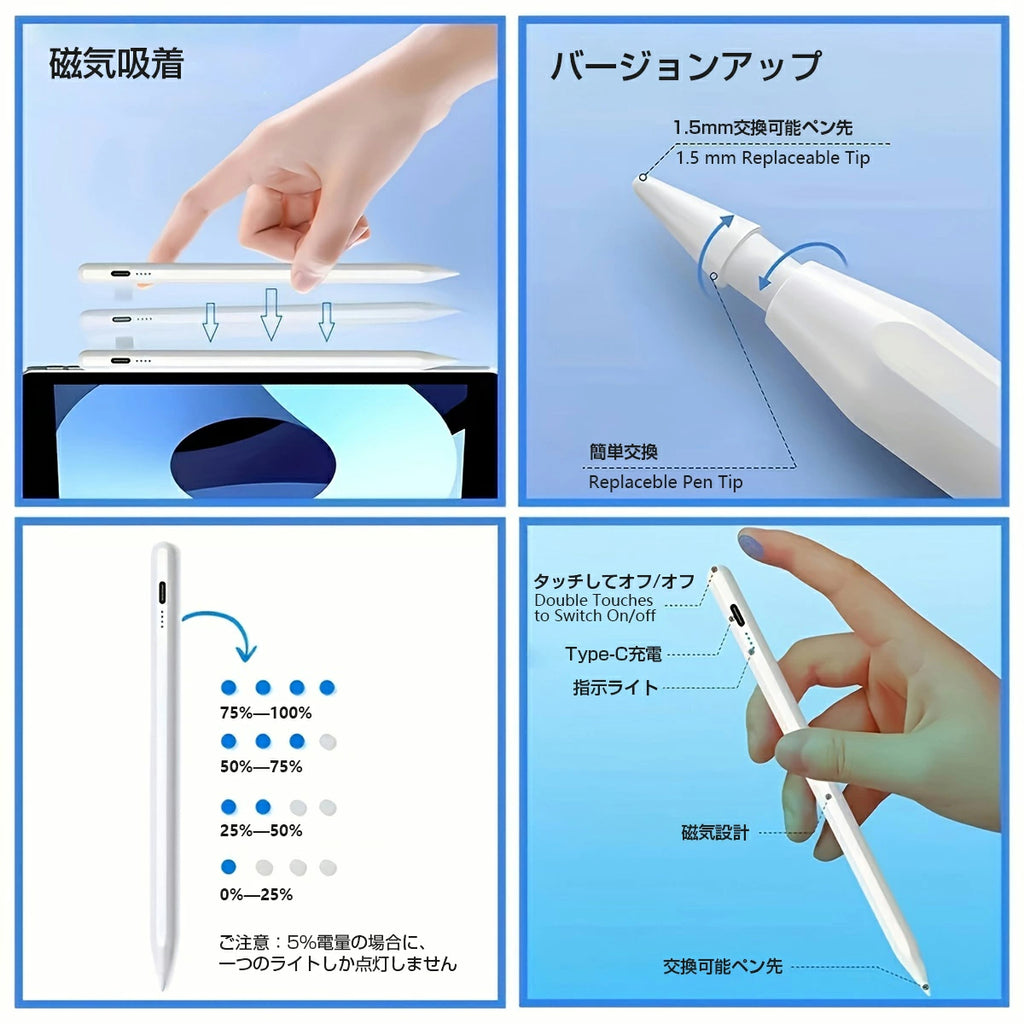 磁気吸着

バージョンアップ

1.5mm交換可能ペン先
1.5 mm Replaceable Tip

簡単交換
Replaceble Pen Tip

75%—100%

50%—75%

25%—50%

0%—25%

ご注意：5%電量の場合に、一つのライトしか点灯しません

タッチしてオフ/オフ
Double Touches to Switch On/off

Type-C充電

指示ライト

磁気設計

交換可能ペン先