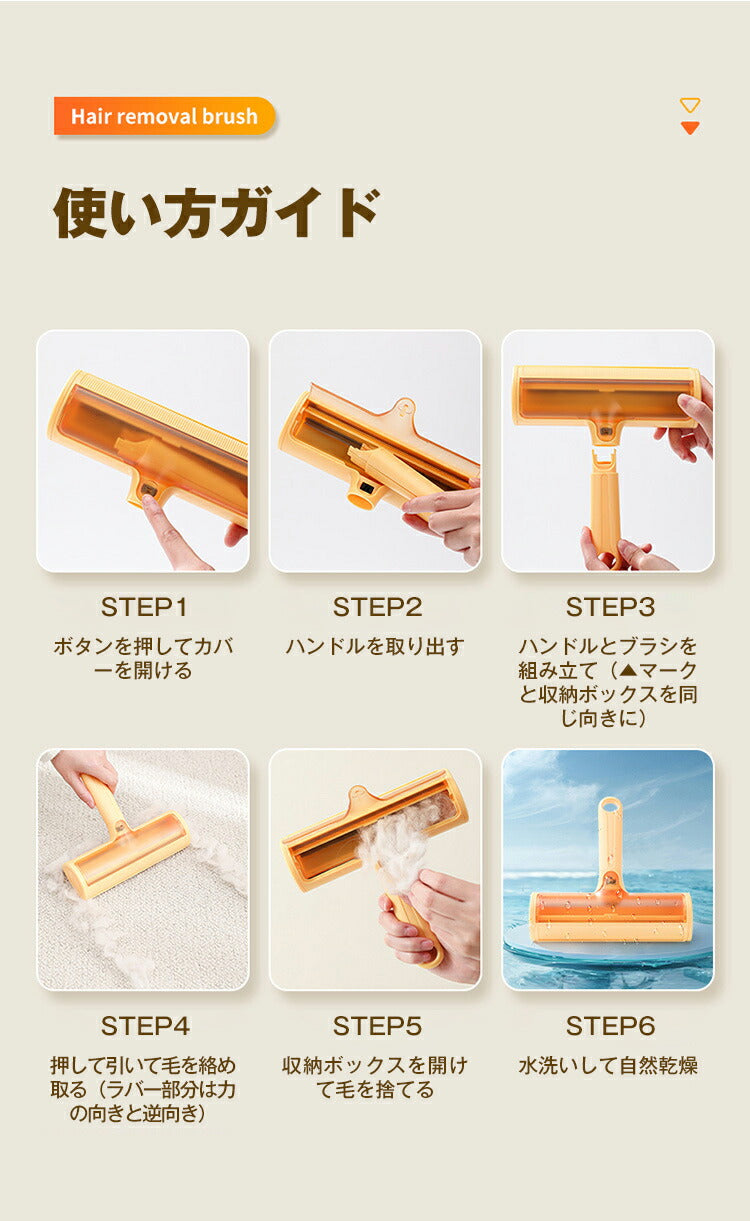 Hair removal brush

使い方ガイド

STEP1
ボタンを押してカバーを開ける

STEP2
ハンドルを取り出す

STEP3
ハンドルとブラシを組み立て（▲マークと収納ボックスを同じ向きに）

STEP4
押して引いて毛を絡め取る（ラバー部分は力の向きと逆向き）

STEP5
収納ボックスを開けて毛を捨てる

STEP6
水洗いして自然乾燥